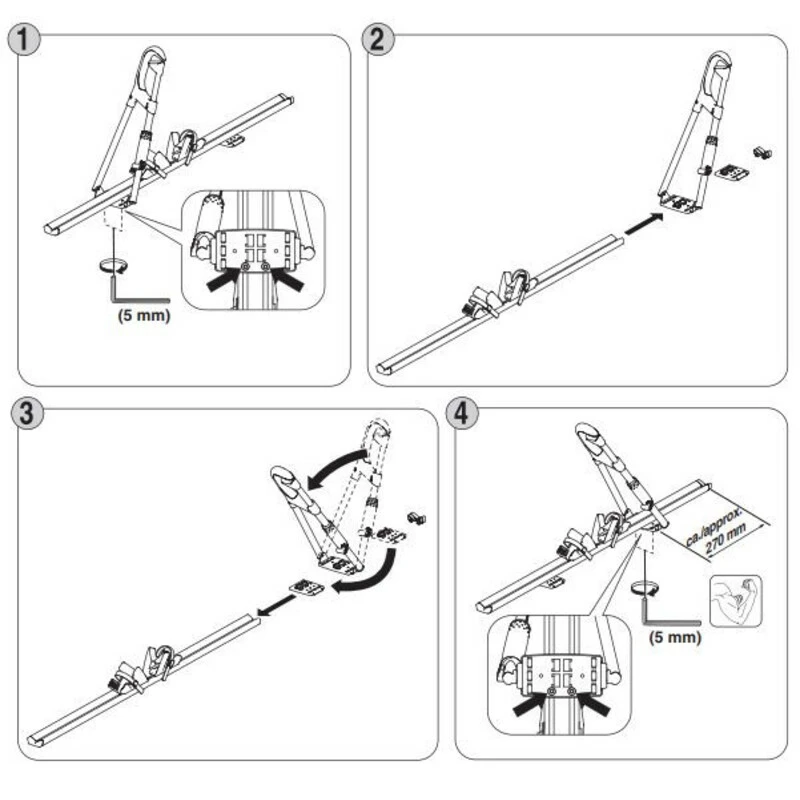 1

(5 mm)

2

3

4

ca./approx. 270 mm

(5 mm)